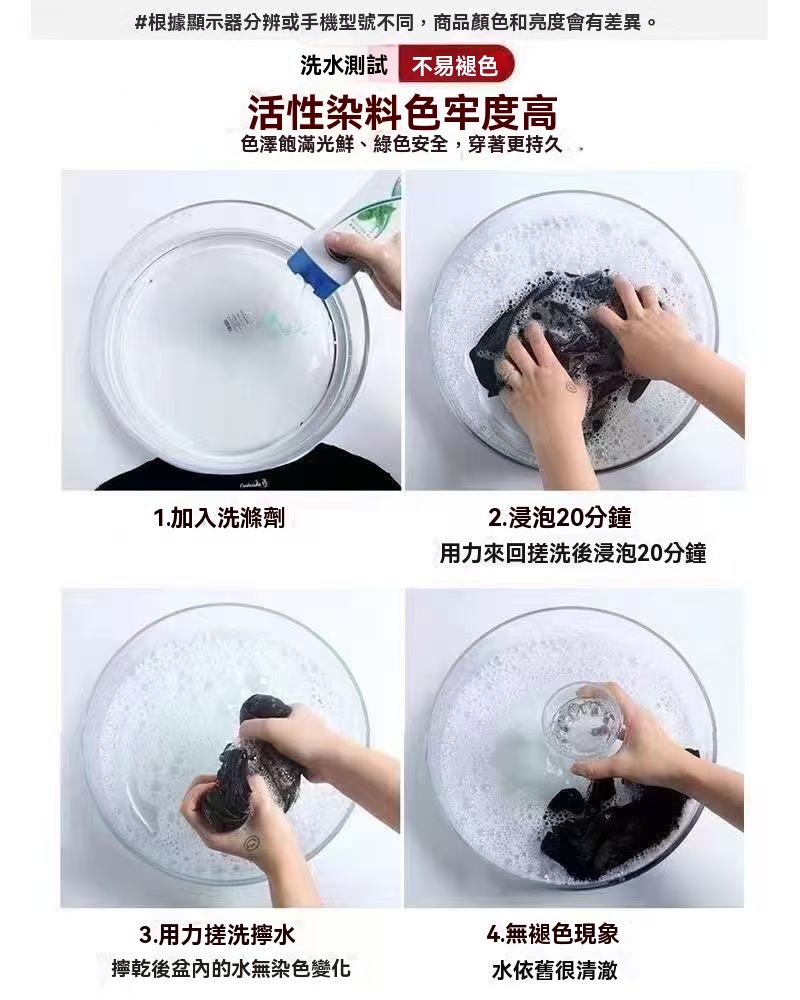 #根據顯示器分辨或手機型號不同，商品顏色和亮度會有差異。

洗水測試 不易褪色

活性染料色牢度高

色澤飽滿光鮮、綠色安全，穿著更持久

1.加入洗滌劑

2.浸泡20分鐘
用力來回搓洗後浸泡20分鐘

3.用力搓洗擰水
擰乾後盆內的水無染色變化

4.無褪色現象
水依舊很清澈