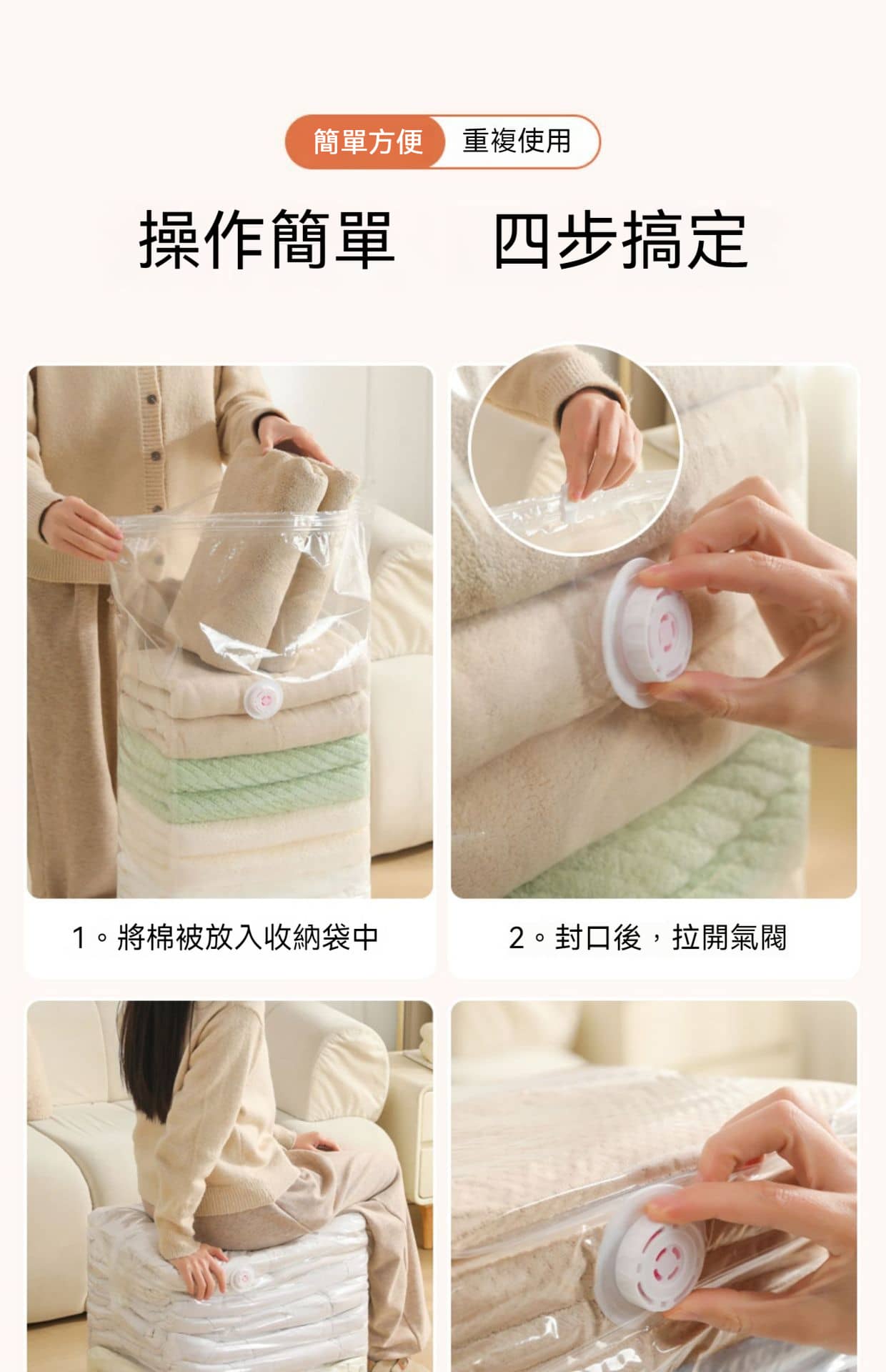 簡單方便 重複使用

操作簡單 四步搞定

1。將棉被放入收納袋中

2。封口後，拉開氣閥