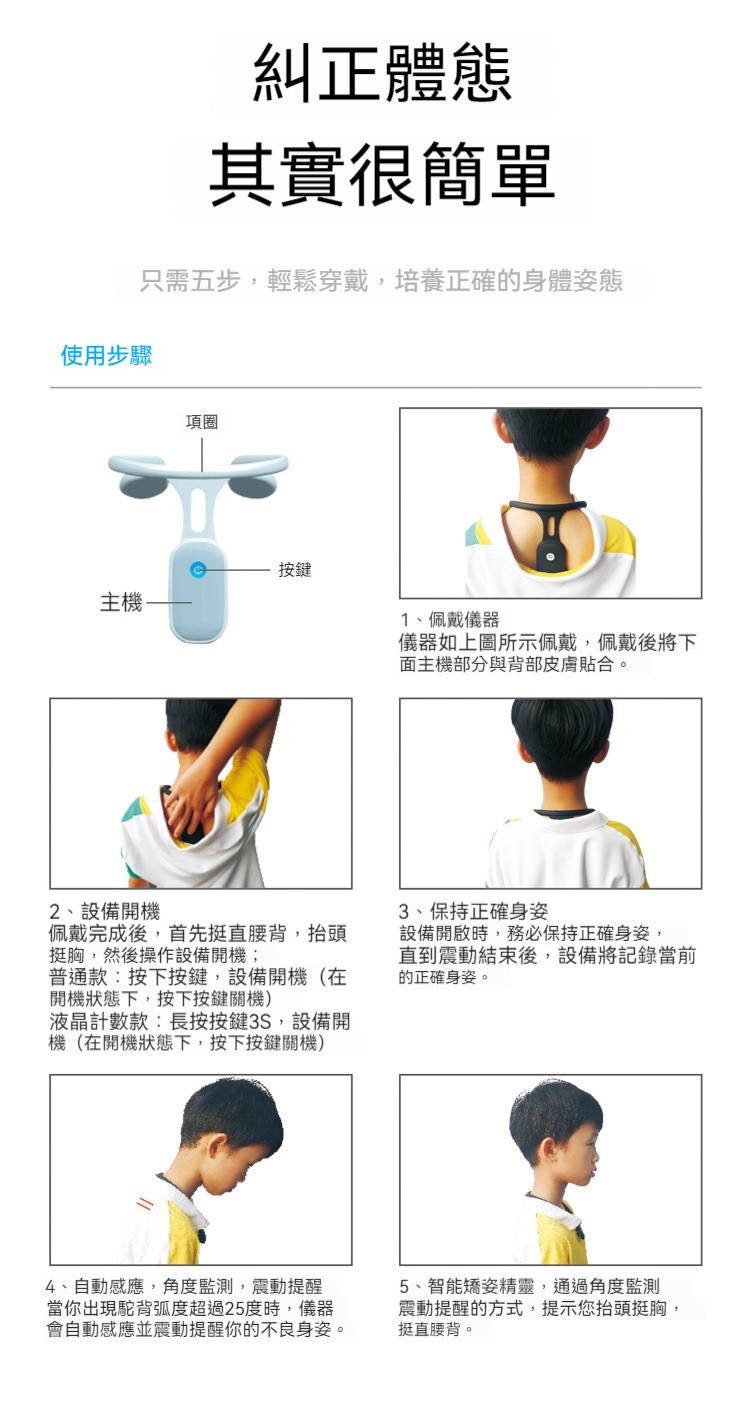 糾正體態
其實很簡單

只需五步，輕鬆穿戴，培養正確的身體姿態

使用步驟

項圈

按鍵

主機

1、佩戴儀器
儀器如上圖所示佩戴，佩戴後將下面主機部分與背部皮膚貼合。

2、設備開機
佩戴完成後，首先挺直腰背，抬頭挺胸，然後操作設備開機；
普通款：按下按鍵，設備開機（在開機狀態下，按下按鍵關機）
液晶計數款：長按按鍵3S，設備開機（在開機狀態下，按下按鍵關機）

3、保持正確身姿
設備開啟時，務必保持正確身姿，直到震動結束後，設備將記錄當前的正確身姿。

4、自動感應，角度監測，震動提醒
當你出現駝背弧度超過25度時，儀器會自動感應並震動提醒你的不良身姿。

5、智能矯姿精靈，通過角度監測震動提醒的方式，提示您抬頭挺胸，挺直腰背。